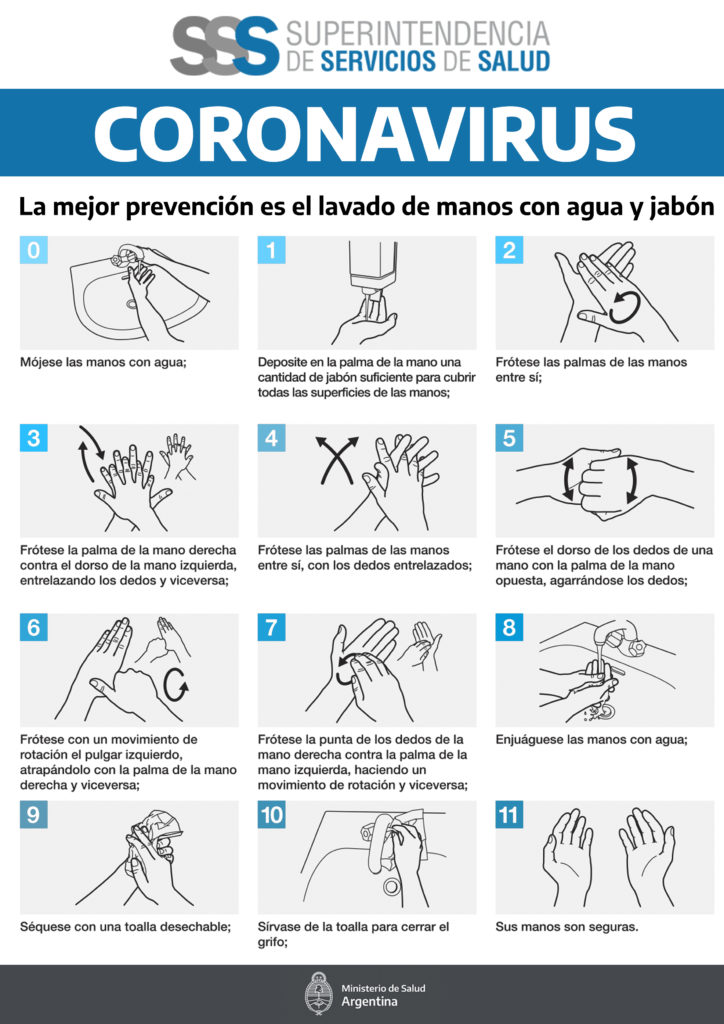 SSS SUPERINTENDENCIA DE SERVICIOS DE SALUD

CORONAVIRUS

La mejor prevención es el lavado de manos con agua y jabón

0

Mójese las manos con agua;

1

Deposite en la palma de la mano una cantidad de jabón suficiente para cubrir todas las superficies de las manos;

2

Frótese las palmas de las manos entre sí;

3

Frótese la palma de la mano derecha contra el dorso de la mano izquierda, entrelazando los dedos y viceversa;

4

Frótese las palmas de las manos entre sí, con los dedos entrelazados;

5

Frótese el dorso de los dedos de una mano con la palma de la mano opuesta, agarrándose los dedos;

6

Frótese con un movimiento de rotación el pulgar izquierdo, atrapándolo con la palma de la mano derecha y viceversa;

7

Frótese la punta de los dedos de la mano derecha contra la palma de la mano izquierda, haciendo un movimiento de rotación y viceversa;

8

Enjuáguese las manos con agua;

9

Séquese con una toalla desechable;

10

Sírvase de la toalla para cerrar el grifo;

11

Sus manos son seguras.

Ministerio de Salud
Argentina