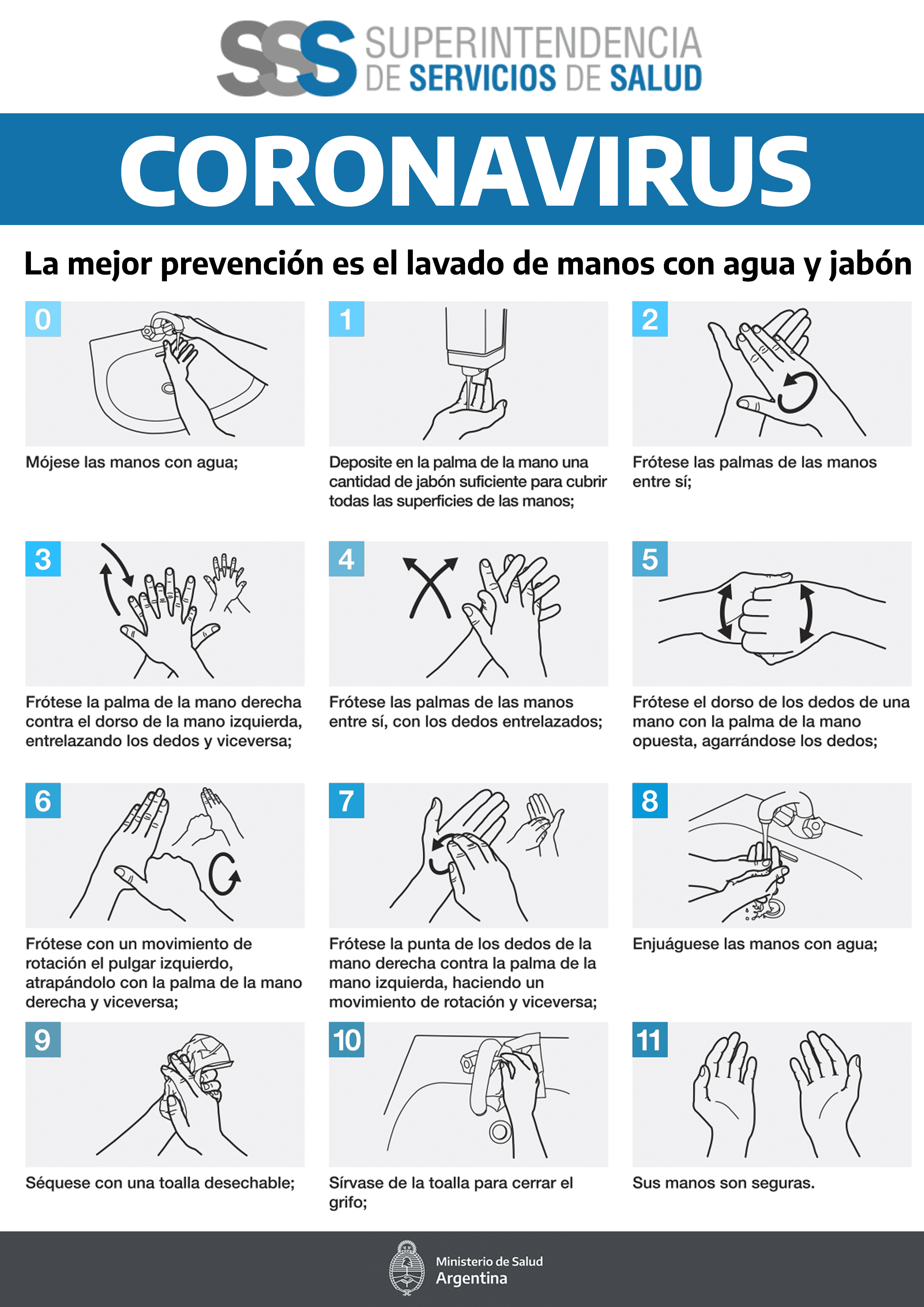 SSS SUPERINTENDENCIA DE SERVICIOS DE SALUD

CORONAVIRUS

La mejor prevención es el lavado de manos con agua y jabón

0
Mójese las manos con agua;

1
Deposite en la palma de la mano una cantidad de jabón suficiente para cubrir todas las superficies de las manos;

2
Frótese las palmas de las manos entre sí;

3
Frótese la palma de la mano derecha contra el dorso de la mano izquierda, entrelazando los dedos y viceversa;

4
Frótese las palmas de las manos entre sí, con los dedos entrelazados;

5
Frótese el dorso de los dedos de una mano con la palma de la mano opuesta, agarrándose los dedos;

6
Frótese con un movimiento de rotación el pulgar izquierdo, atrapándolo con la palma de la mano derecha y viceversa;

7
Frótese la punta de los dedos de la mano derecha contra la palma de la mano izquierda, haciendo un movimiento de rotación y viceversa;

8
Enjuáguese las manos con agua;

9
Séquese con una toalla desechable;

10
Sírvase de la toalla para cerrar el grifo;

11
Sus manos son seguras.

Ministerio de Salud
Argentina